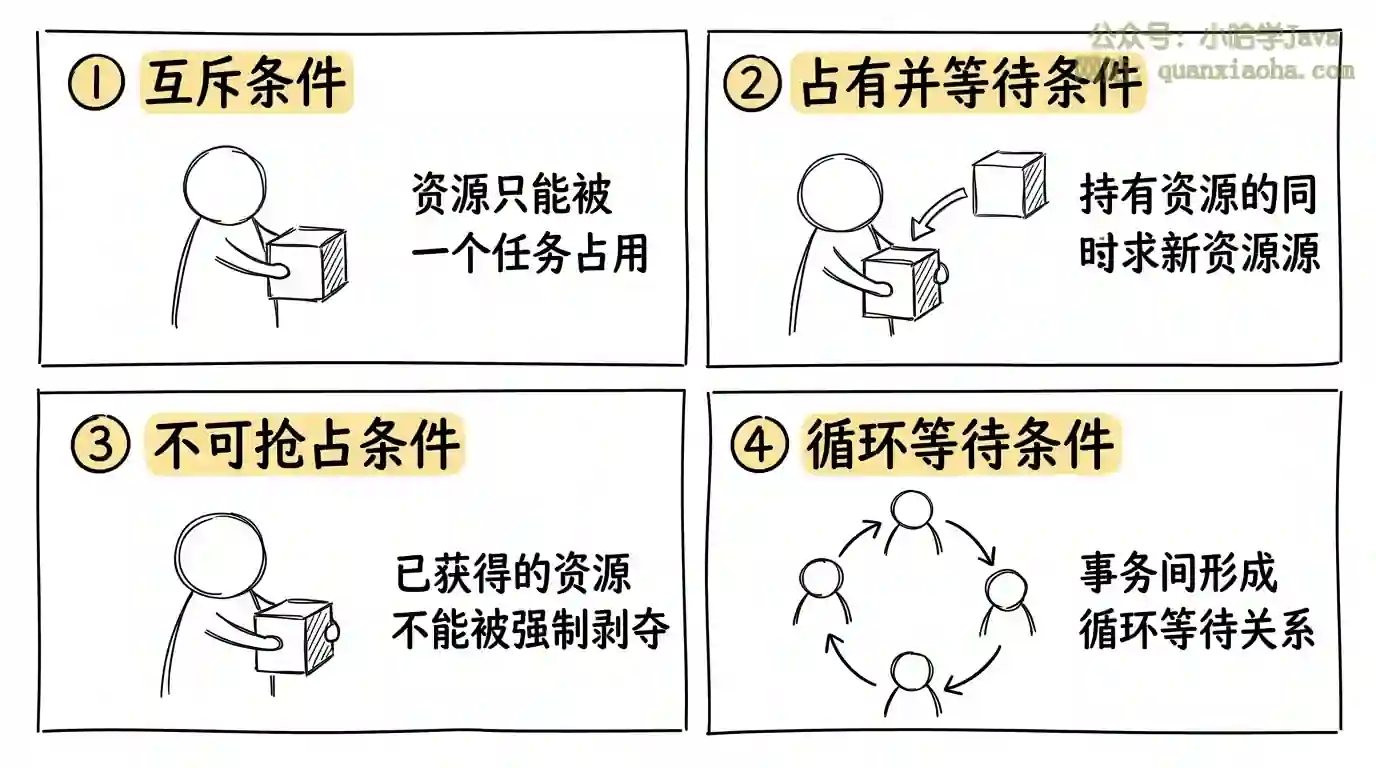 公众号：小哈学Java
quanxiaoha.com

① 互斥条件

资源只能被一个任务占用

② 占有并等待条件

持有资源的同时求新资源源

③ 不可抢占条件

已获得的资源不能被强制剥夺

④ 循环等待条件

事务间形成循环等待关系